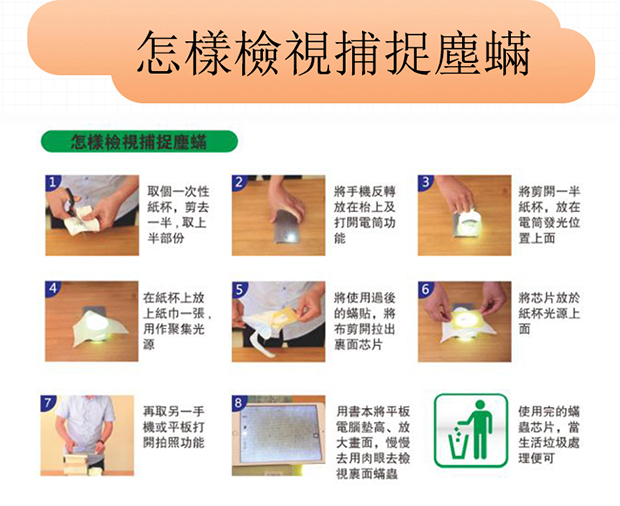 怎樣檢視捕捉塵蟎

怎樣檢視捕捉塵蟎

1

取個一次性紙杯，剪去一半，取上半部份

2

將手機反轉放在枱上及打開電筒功能

3

將剪開一半紙杯，放在電筒發光位置上面

4

在紙杯上放上紙巾一張，用作聚集光源

5

將使用過後的蟎貼，將布剪開拉出裏面芯片

6

將芯片放於紙杯光源上面

7

再取另一手機或平板打開拍照功能

8

用書本將平板電腦墊高、放大畫面，慢慢去用肉眼去檢視裏面蟎蟲

使用完的蟎蟲芯片，當生活垃圾處理便可